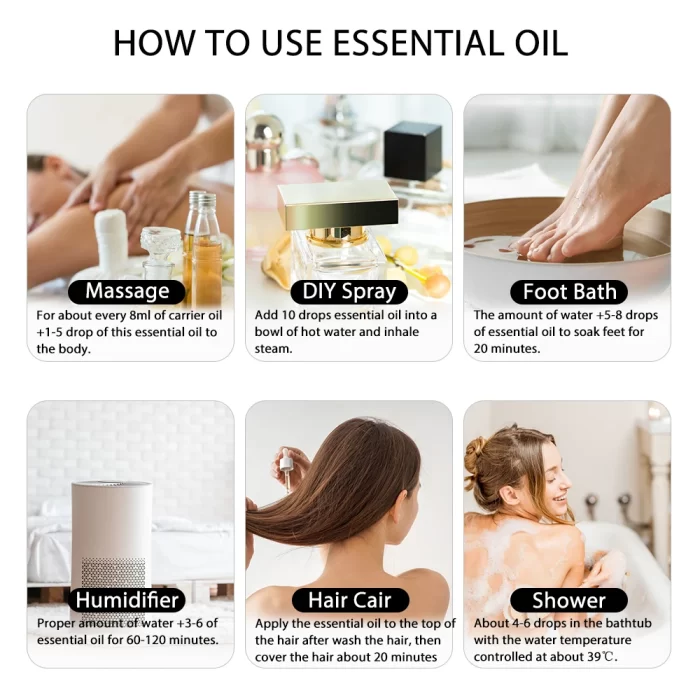 HOW TO USE ESSENTIAL OIL

Massage
For about every 8ml of carrier oil +1-5 drop of this essential oil to the body.

DIY Spray
Add 10 drops essential oil into a bowl of hot water and inhale steam.

Foot Bath
The amount of water +5-8 drops of essential oil to soak feet for 20 minutes.

Humidifier
Proper amount of water +3-6 of essential oil for 60-120 minutes.

Hair Cair
Apply the essential oil to the top of the hair after wash the hair, then cover the hair about 20 minutes

Shower
About 4-6 drops in the bathtub with the water temperature controlled at about 39℃.