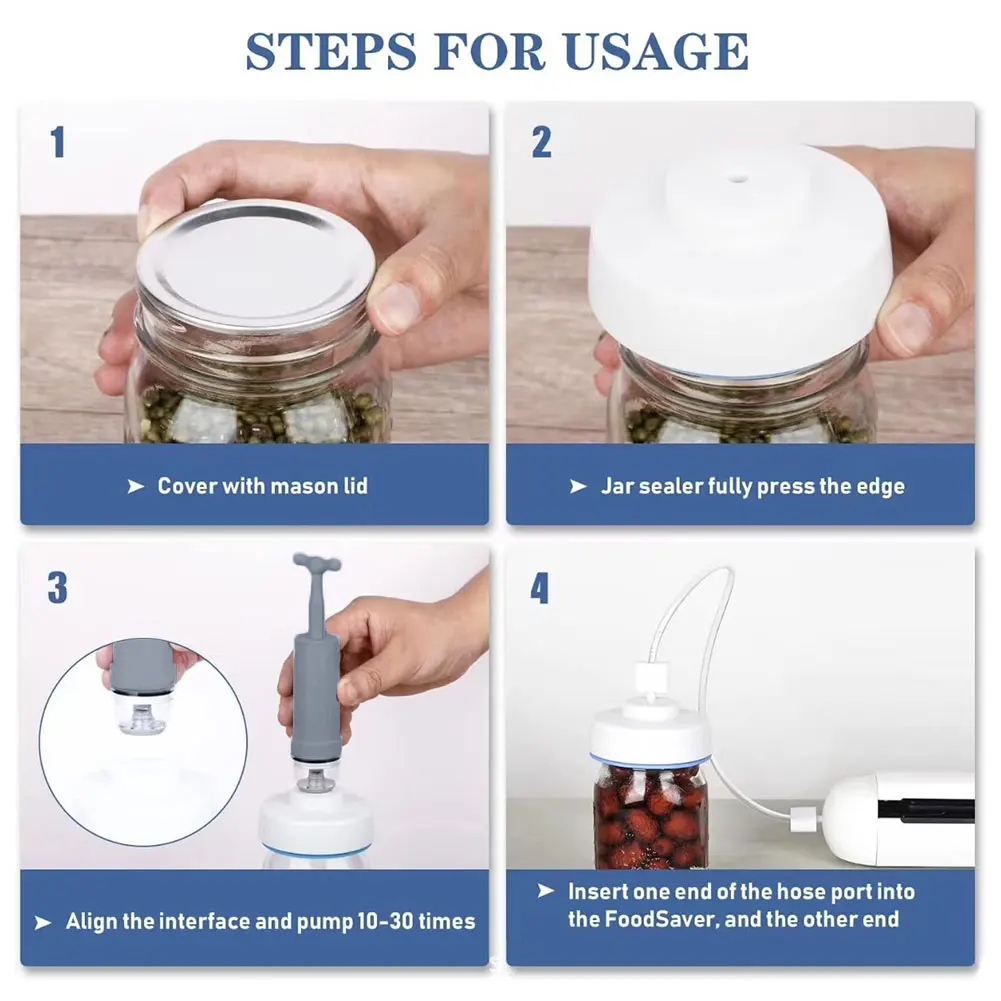 STEPS FOR USAGE

1

➤ Cover with mason lid

2

➤ Jar sealer fully press the edge

3

➤ Align the interface and pump 10-30 times

4

➤ Insert one end of the hose port into the FoodSaver, and the other end