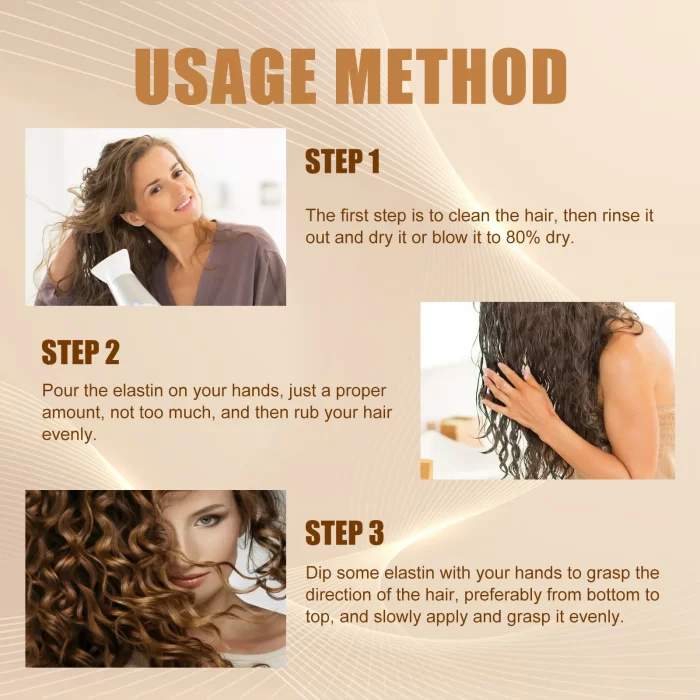 USAGE METHOD

STEP 1

The first step is to clean the hair, then rinse it out and dry it or blow it to 80% dry.

STEP 2

Pour the elastin on your hands, just a proper amount, not too much, and then rub your hair evenly.

STEP 3

Dip some elastin with your hands to grasp the direction of the hair, preferably from bottom to top, and slowly apply and grasp it evenly.