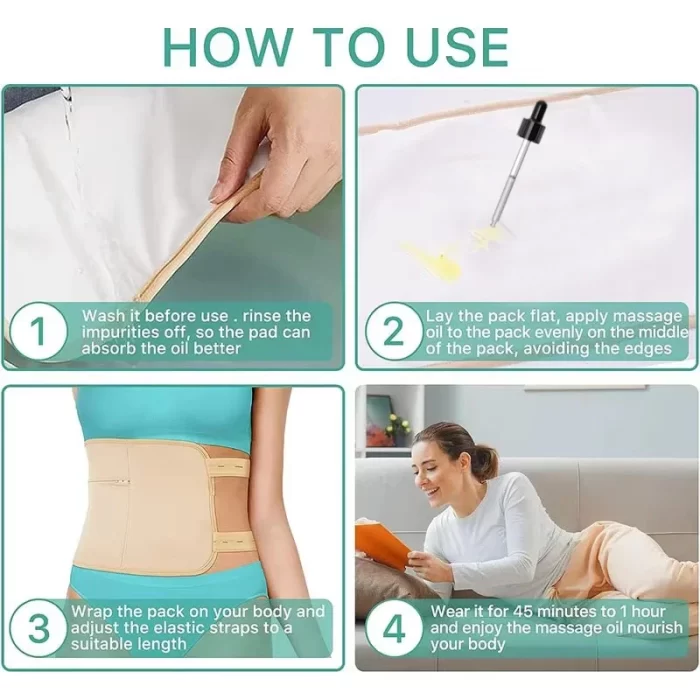 HOW TO USE

1 Wash it before use . rinse the impurities off, so the pad can absorb the oil better

2 Lay the pack flat, apply massage oil to the pack evenly on the middle of the pack, avoiding the edges

3 Wrap the pack on your body and adjust the elastic straps to a suitable length

4 Wear it for 45 minutes to 1 hour and enjoy the massage oil nourish your body