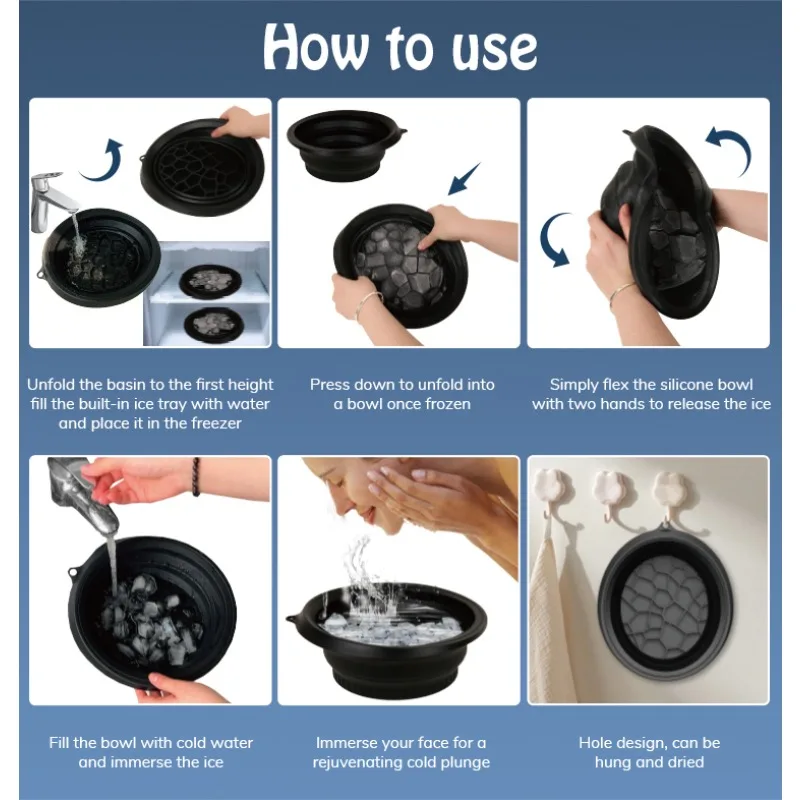 How to use

Unfold the basin to the first height fill the built-in ice tray with water and place it in the freezer

Press down to unfold into a bowl once frozen

Simply flex the silicone bowl with two hands to release the ice

Fill the bowl with cold water and immerse the ice

Immerse your face for a rejuvenating cold plunge

Hole design, can be hung and dried