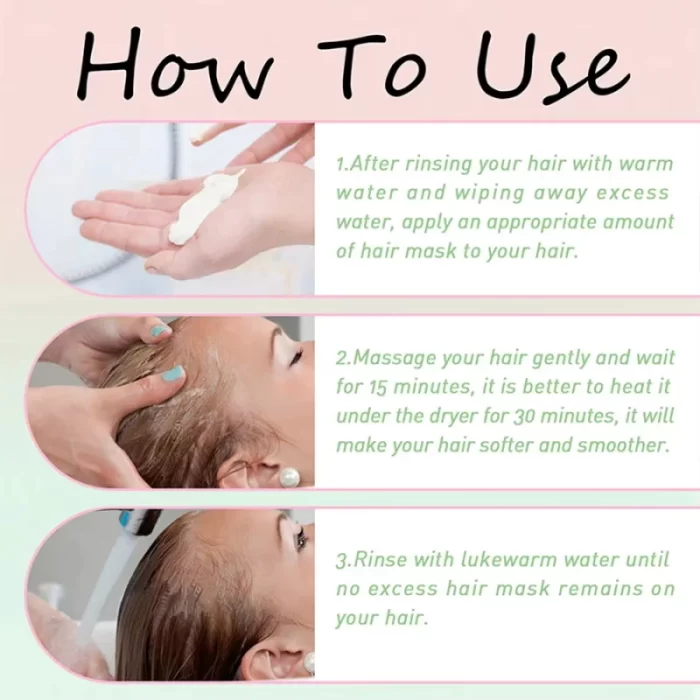 How To Use

1.After rinsing your hair with warm water and wiping away excess water, apply an appropriate amount of hair mask to your hair.

2.Massage your hair gently and wait for 15 minutes, it is better to heat it under the dryer for 30 minutes, it will make your hair softer and smoother.

3.Rinse with lukewarm water until no excess hair mask remains on your hair.