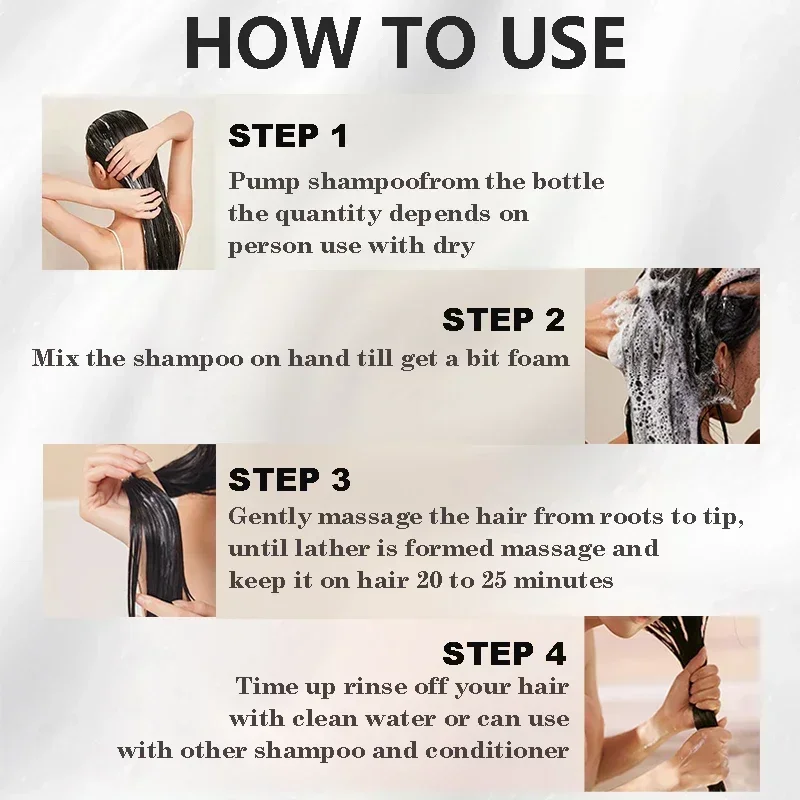 HOW TO USE

STEP 1
Pump shampoofrom the bottle the quantity depends on person use with dry

STEP 2
Mix the shampoo on hand till get a bit foam

STEP 3
Gently massage the hair from roots to tip, until lather is formed massage and keep it on hair 20 to 25 minutes

STEP 4
Time up rinse off your hair with clean water or can use with other shampoo and conditioner