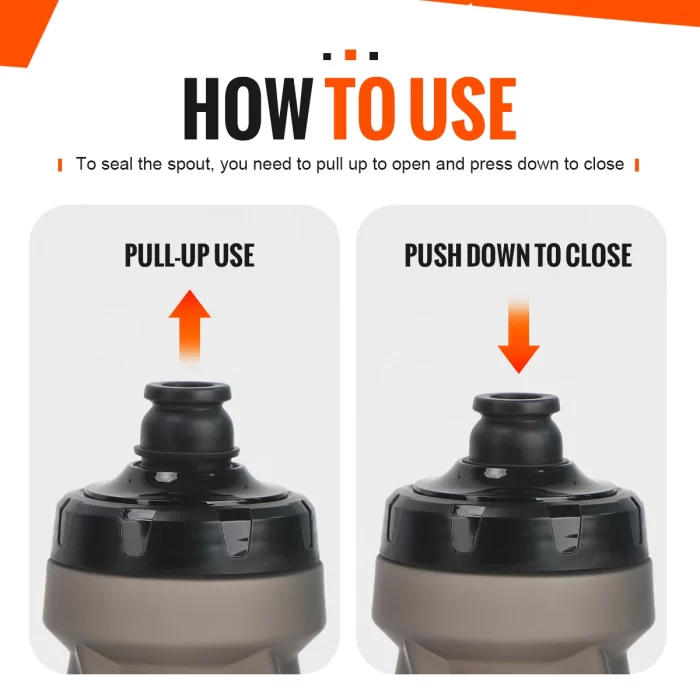 HOW TO USE

To seal the spout, you need to pull up to open and press down to close

PULL-UP USE

PUSH DOWN TO CLOSE